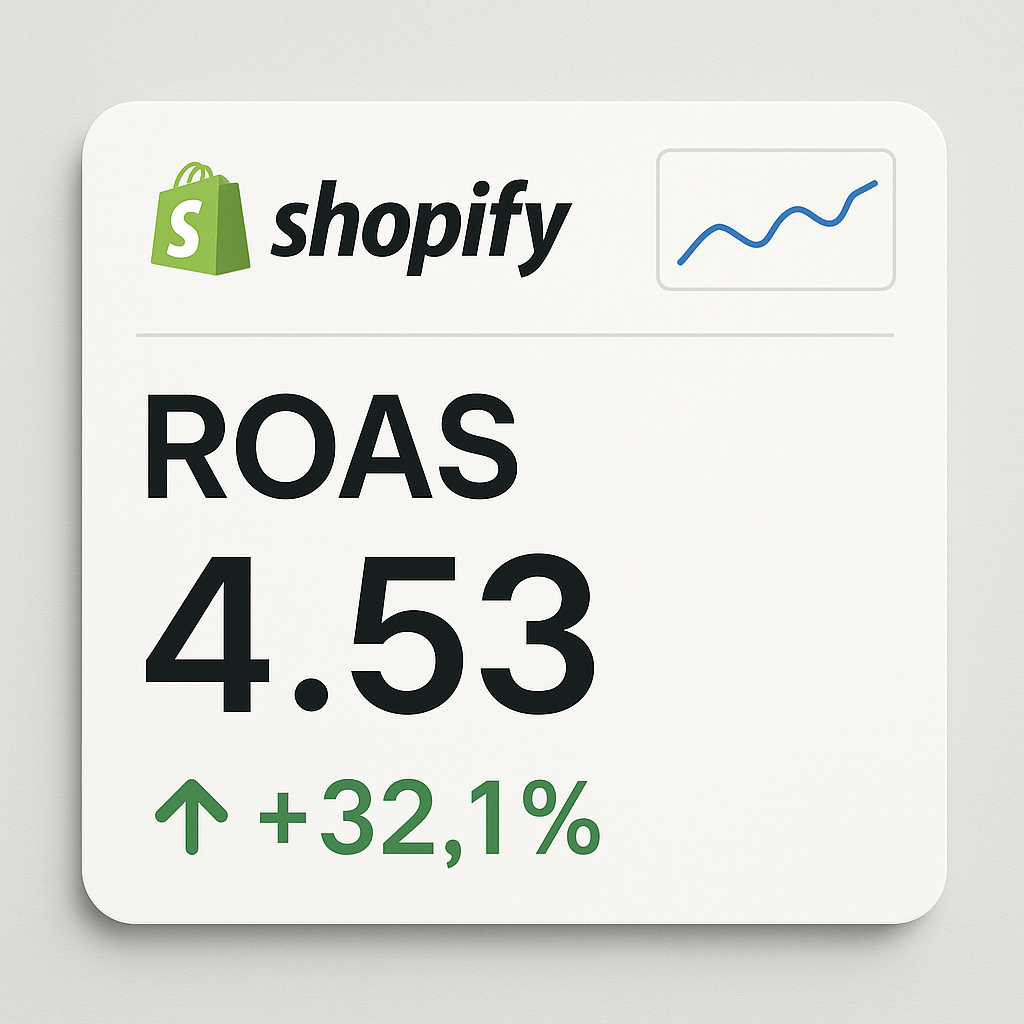 shopify

ROAS

4.53

↑ +32,1%